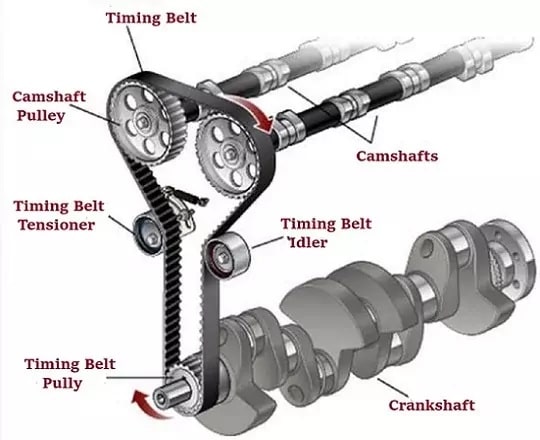 Timing Belt

Camshaft Pulley

Camshafts

Timing Belt Tensioner

Timing Belt Idler

Timing Belt Pully

Crankshaft