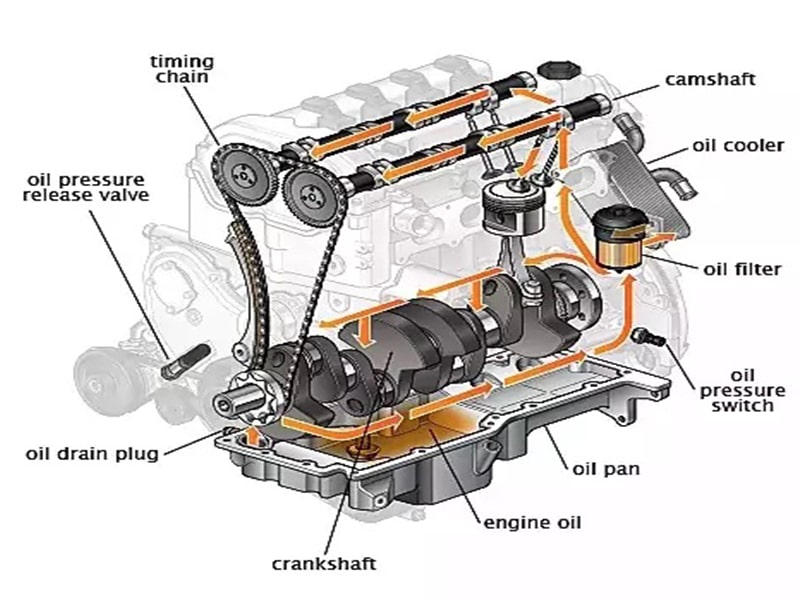 timing chain

camshaft

oil cooler

oil pressure release valve

oil filter

oil pressure switch

oil drain plug

oil pan

engine oil

crankshaft